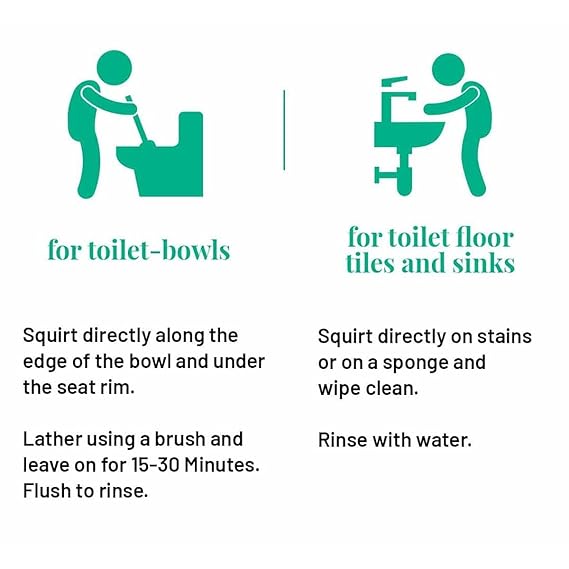 for toilet-bowls

Squirt directly along the edge of the bowl and under the seat rim.

Lather using a brush and leave on for 15-30 Minutes. Flush to rinse.

for toilet floor tiles and sinks

Squirt directly on stains or on a sponge and wipe clean.

Rinse with water.